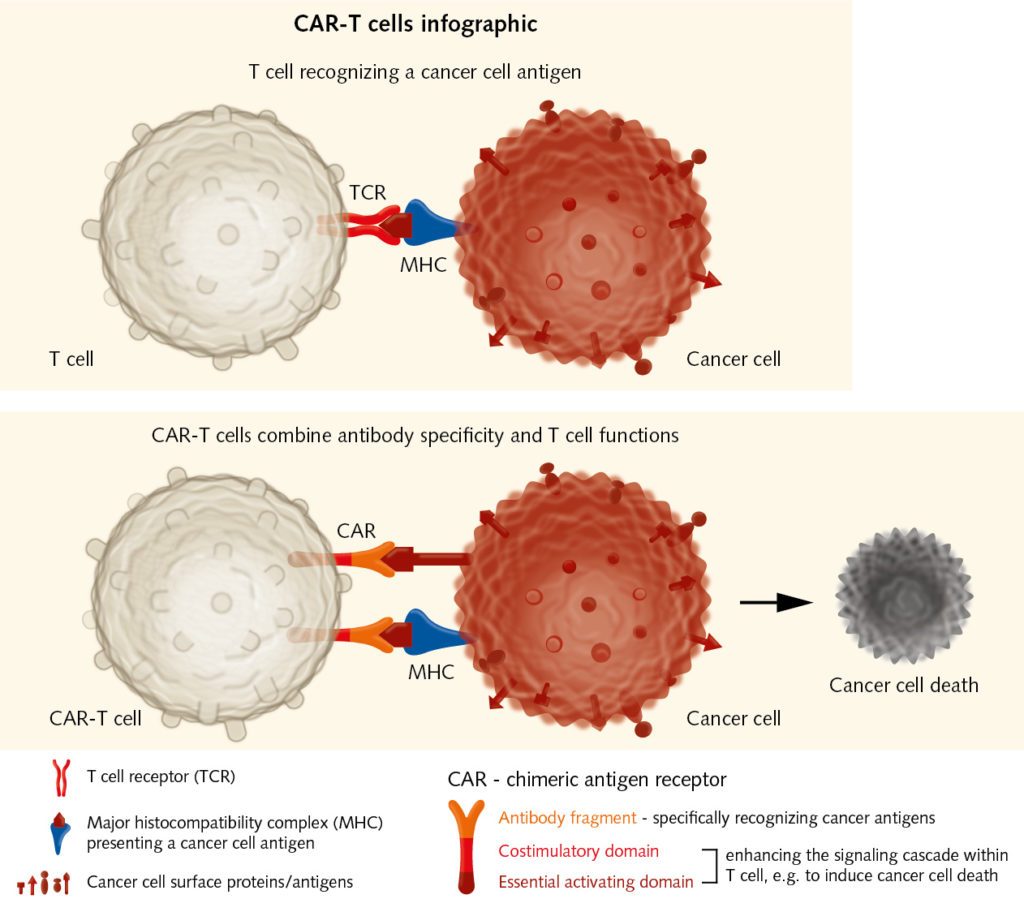 CAR-T cells infographic

T cell recognizing a cancer cell antigen

TCR

MHC

T cell

Cancer cell

CAR-T cells combine antibody specificity and T cell functions

CAR

MHC

CAR-T cell

Cancer cell

Cancer cell death

T cell receptor (TCR)

Major histocompatibility complex (MHC) presenting a cancer cell antigen

Cancer cell surface proteins/antigens

CAR - chimeric antigen receptor

Antibody fragment - specifically recognizing cancer antigens

Costimulatory domain

Essential activating domain

enhancing the signaling cascade within T cell, e.g. to induce cancer cell death