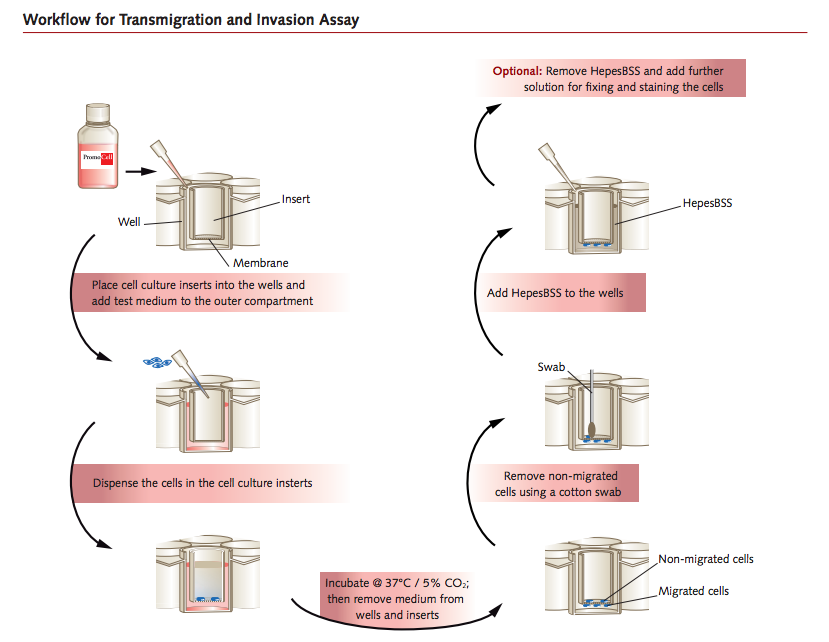 Workflow for Transmigration and Invasion Assay

PromoCell

Well

Insert

Membrane

Place cell culture inserts into the wells and add test medium to the outer compartment

Dispense the cells in the cell culture insterts

Incubate @ 37°C / 5% $CO_2$; then remove medium from wells and inserts

Non-migrated cells

Migrated cells

Remove non-migrated cells using a cotton swab

Swab

Add HepesBSS to the wells

HepesBSS

Optional: Remove HepesBSS and add further solution for fixing and staining the cells