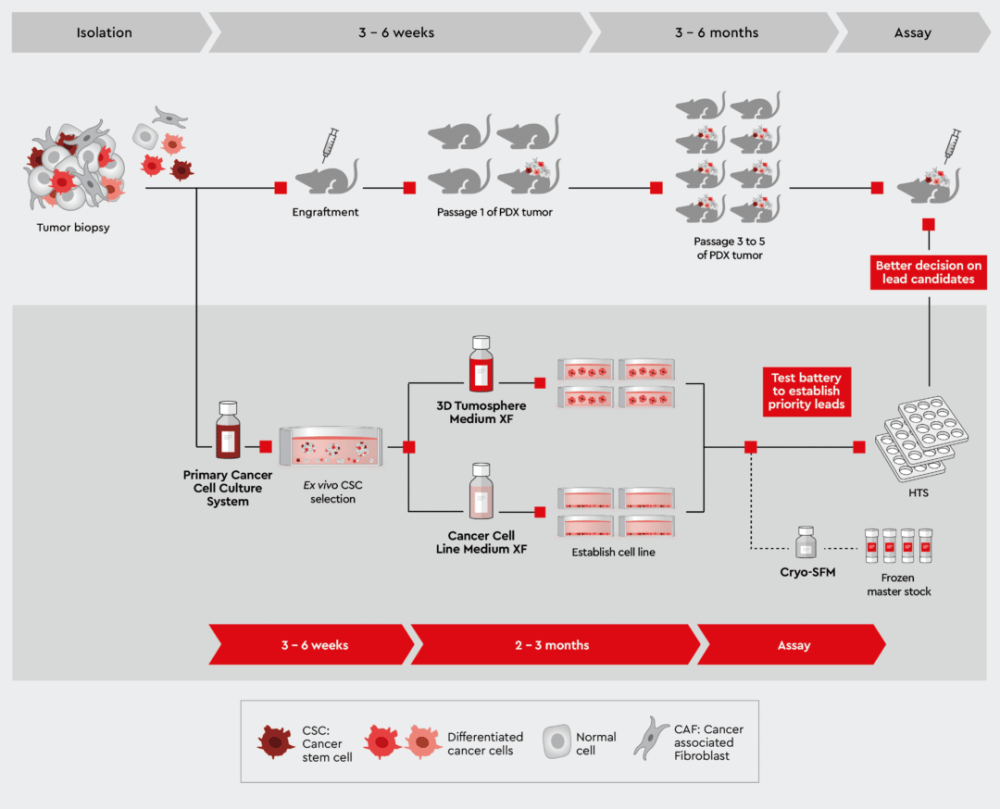 Isolation

3 – 6 weeks

3 – 6 months

Assay

Tumor biopsy

Engraftment

Passage 1 of PDX tumor

Passage 3 to 5 of PDX tumor

Better decision on lead candidates

Primary Cancer Cell Culture System

Ex vivo CSC selection

3D Tumosphere Medium XF

Cancer Cell Line Medium XF

Establish cell line

Test battery to establish priority leads

HTS

Cryo-SFM

Frozen master stock

3 – 6 weeks

2 – 3 months

Assay

CSC: Cancer stem cell

Differentiated cancer cells

Normal cell

CAF: Cancer associated Fibroblast