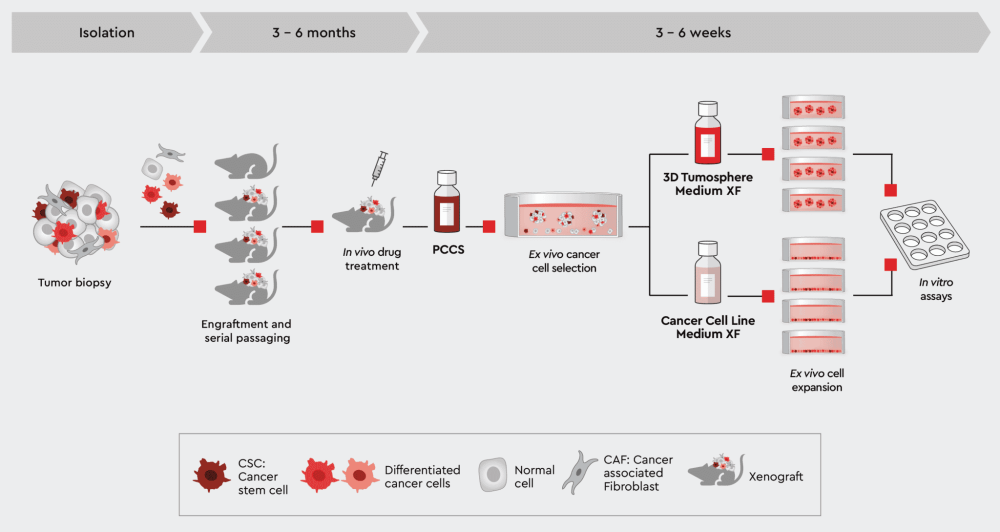 Isolation

3 – 6 months

3 – 6 weeks

Tumor biopsy

Engraftment and serial passaging

In vivo drug treatment

PCCS

Ex vivo cancer cell selection

3D Tumosphere Medium XF

Cancer Cell Line Medium XF

Ex vivo cell expansion

In vitro assays

CSC: Cancer stem cell

Differentiated cancer cells

Normal cell

CAF: Cancer associated Fibroblast

Xenograft