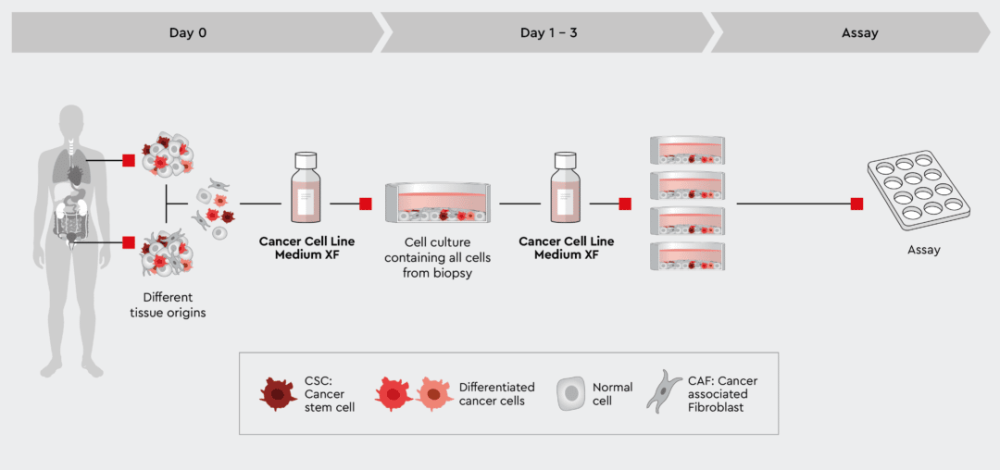 Day 0

Day 1 – 3

Assay

Different tissue origins

Cancer Cell Line Medium XF

Cell culture containing all cells from biopsy

Cancer Cell Line Medium XF

Assay

CSC: Cancer stem cell

Differentiated cancer cells

Normal cell

CAF: Cancer associated Fibroblast