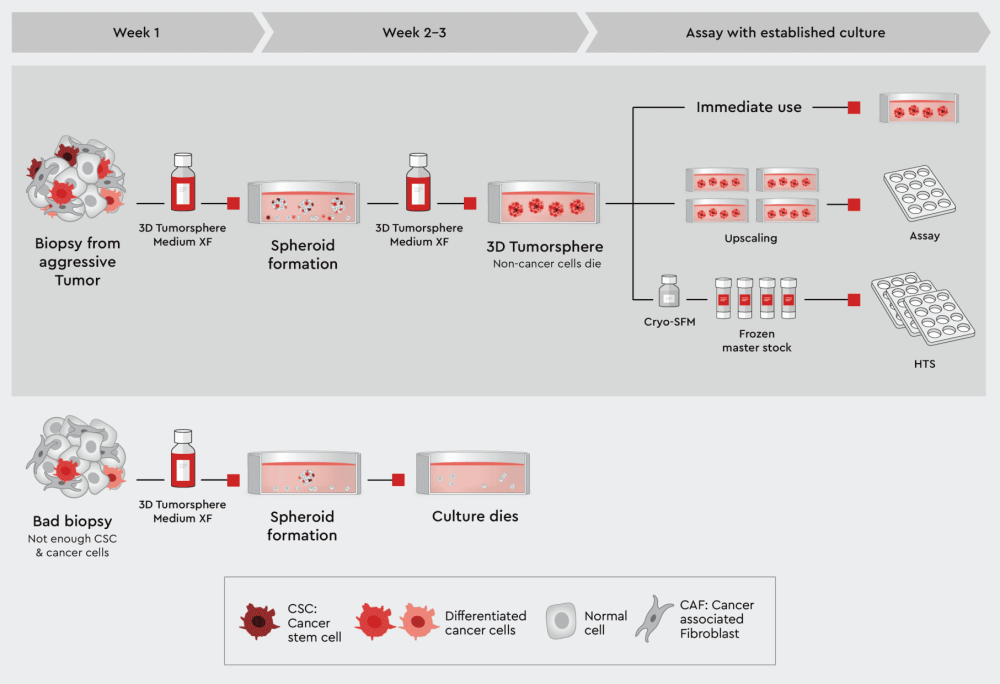 Week 1

Week 2–3

Assay with established culture

Biopsy from aggressive Tumor

3D Tumorsphere Medium XF

Spheroid formation

3D Tumorsphere Medium XF

3D Tumorsphere
Non-cancer cells die

Immediate use

Upscaling

Assay

Cryo-SFM

Frozen master stock

HTS

Bad biopsy
Not enough CSC & cancer cells

3D Tumorsphere Medium XF

Spheroid formation

Culture dies

CSC: Cancer stem cell

Differentiated cancer cells

Normal cell

CAF: Cancer associated Fibroblast