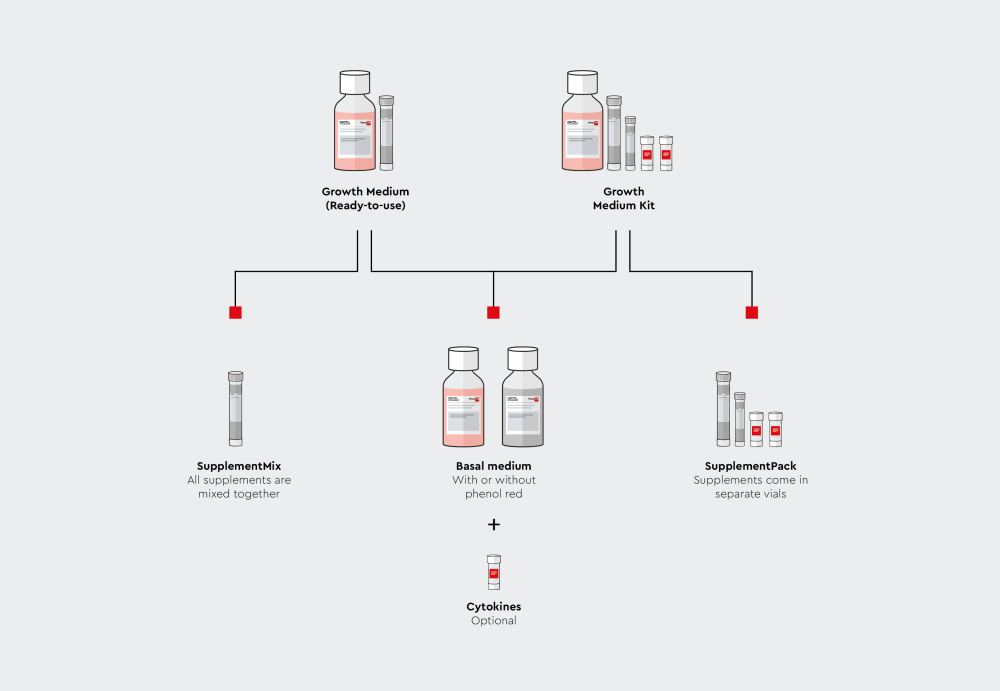 Growth Medium
(Ready-to-use)

Growth
Medium Kit

SupplementMix
All supplements are mixed together

Basal medium
With or without phenol red

+

Cytokines
Optional

SupplementPack
Supplements come in separate vials